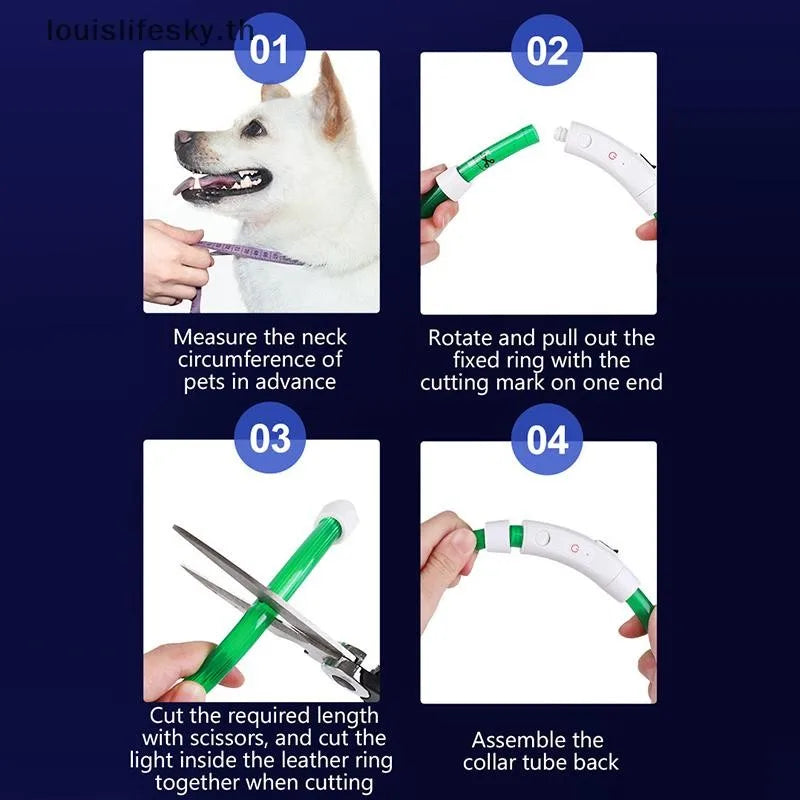 louislifesky.th

01

Measure the neck circumference of pets in advance

02

Rotate and pull out the fixed ring with the cutting mark on one end

03

Cut the required length with scissors, and cut the light inside the leather ring together when cutting

04

Assemble the collar tube back